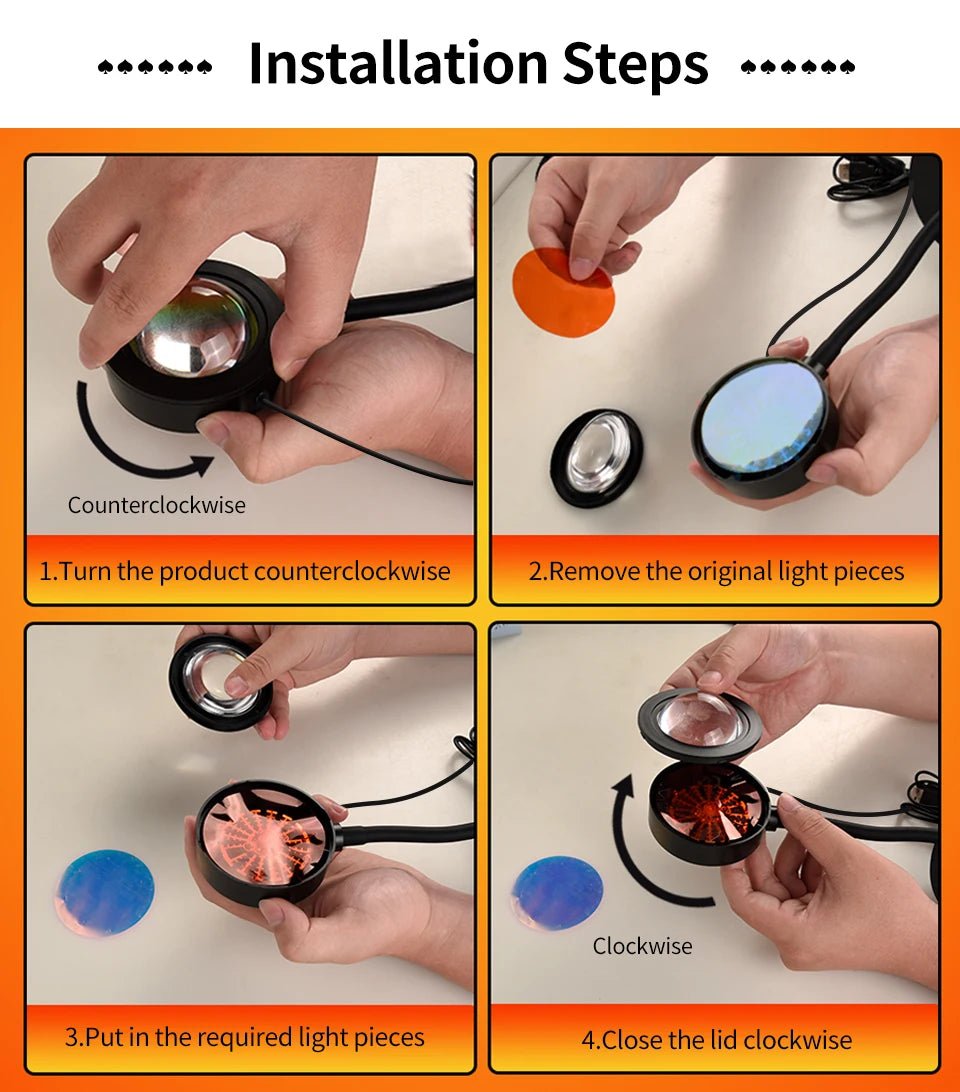 ♠♠♠♠♠♠ Installation Steps ♠♠♠♠♠♠

Counterclockwise

1.Turn the product counterclockwise

2.Remove the original light pieces

3.Put in the required light pieces

Clockwise

4.Close the lid clockwise